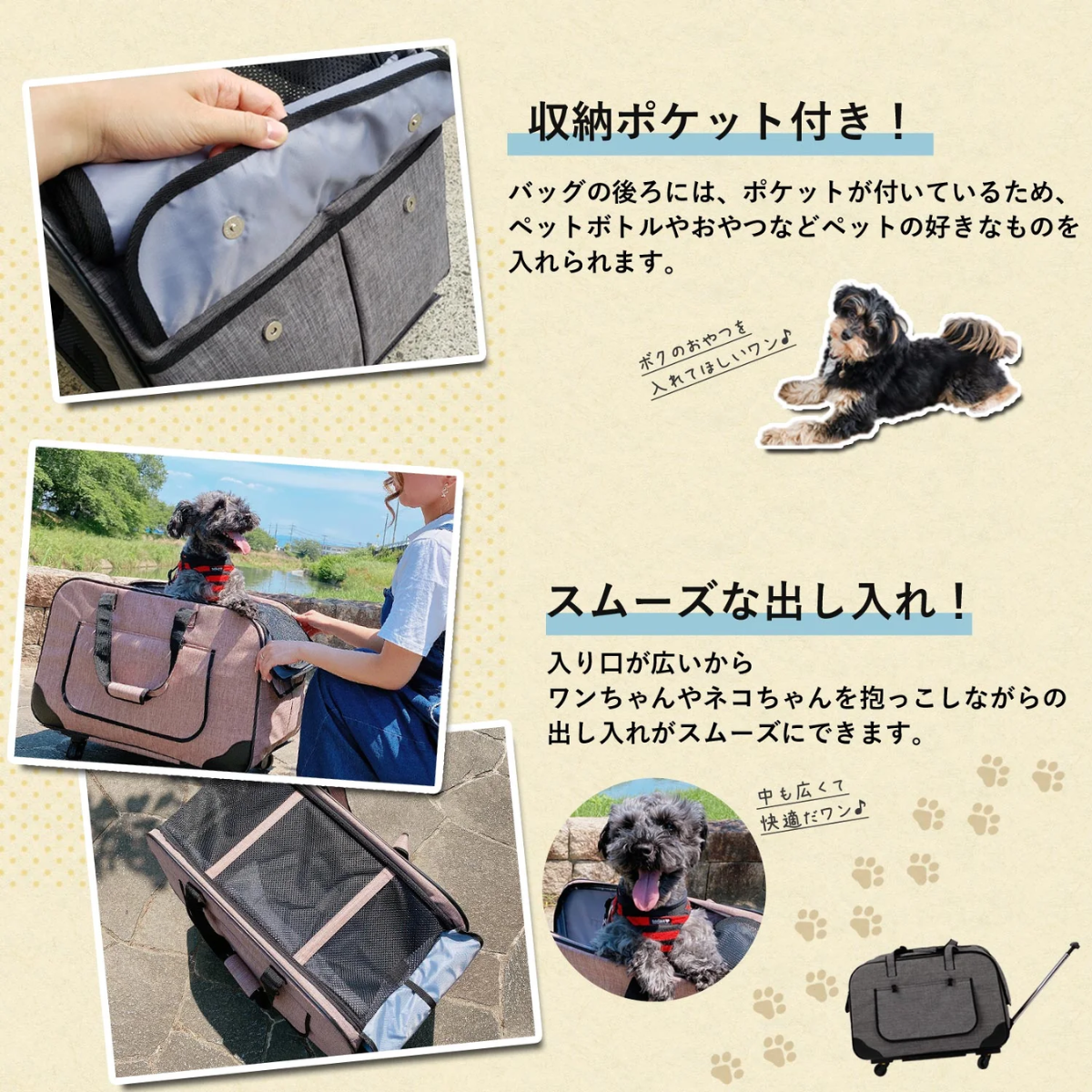 収納ポケット付き！

バッグの後ろには、ポケットが付いているため、ペットボトルやおやつなどペットの好きなものを入れられます。

ボクのおやつを入れてほしいワン♪

スムーズな出し入れ！

入り口が広いから
ワンちゃんやネコちゃんを抱っこしながらの出し入れがスムーズにできます。

中も広くて快適だワン♪