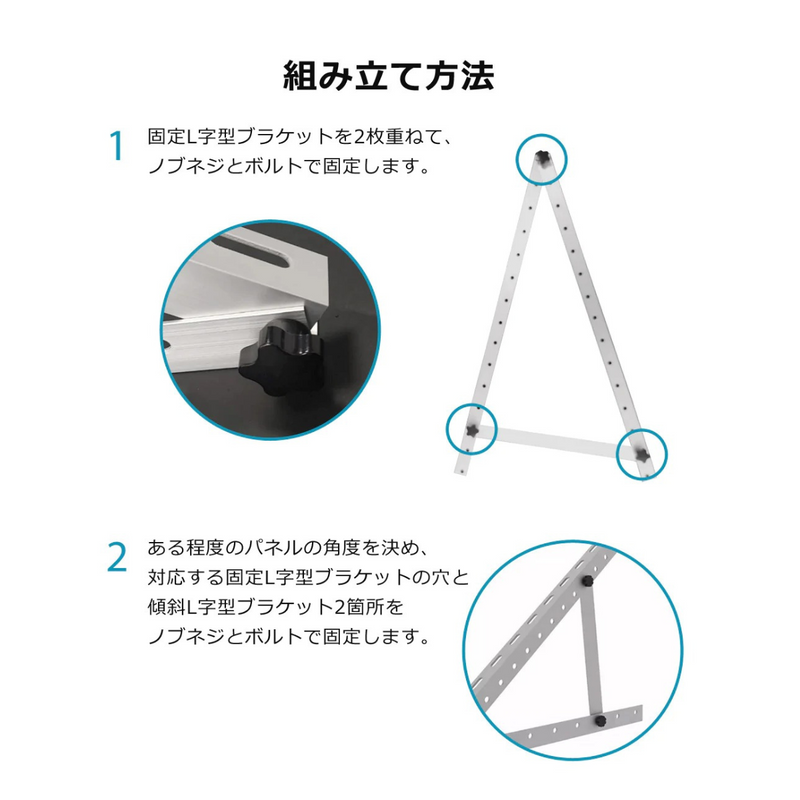 組み立て方法

1 固定L字型ブラケットを2枚重ねて、ノブネジとボルトで固定します。

2 ある程度のパネルの角度を決め、対応する固定L字型ブラケットの穴と傾斜L字型ブラケット2箇所をノブネジとボルトで固定します。