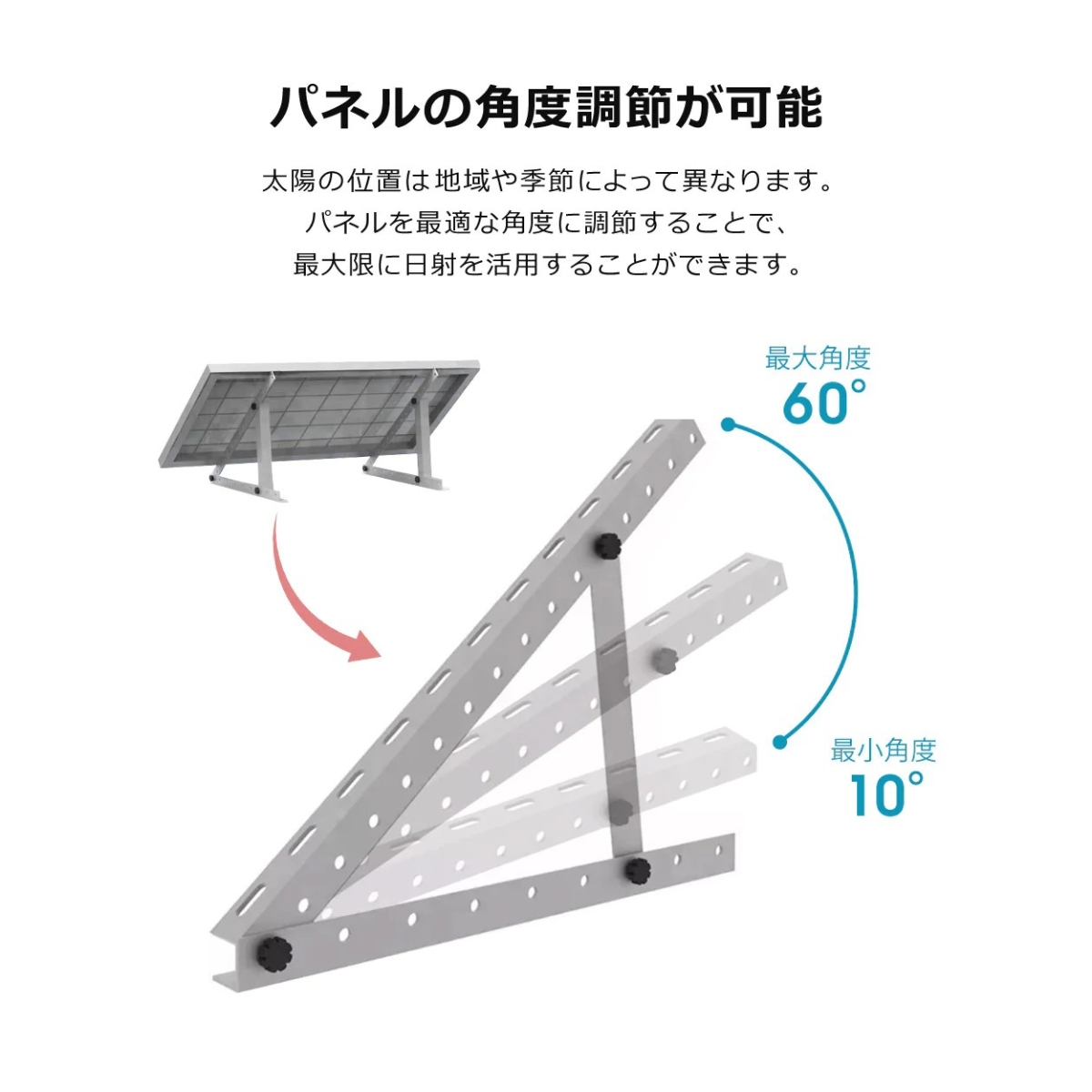 パネルの角度調節が可能

太陽の位置は地域や季節によって異なります。
パネルを最適な角度に調節することで、
最大限に日射を活用することができます。

最大角度
60°

最小角度
10°