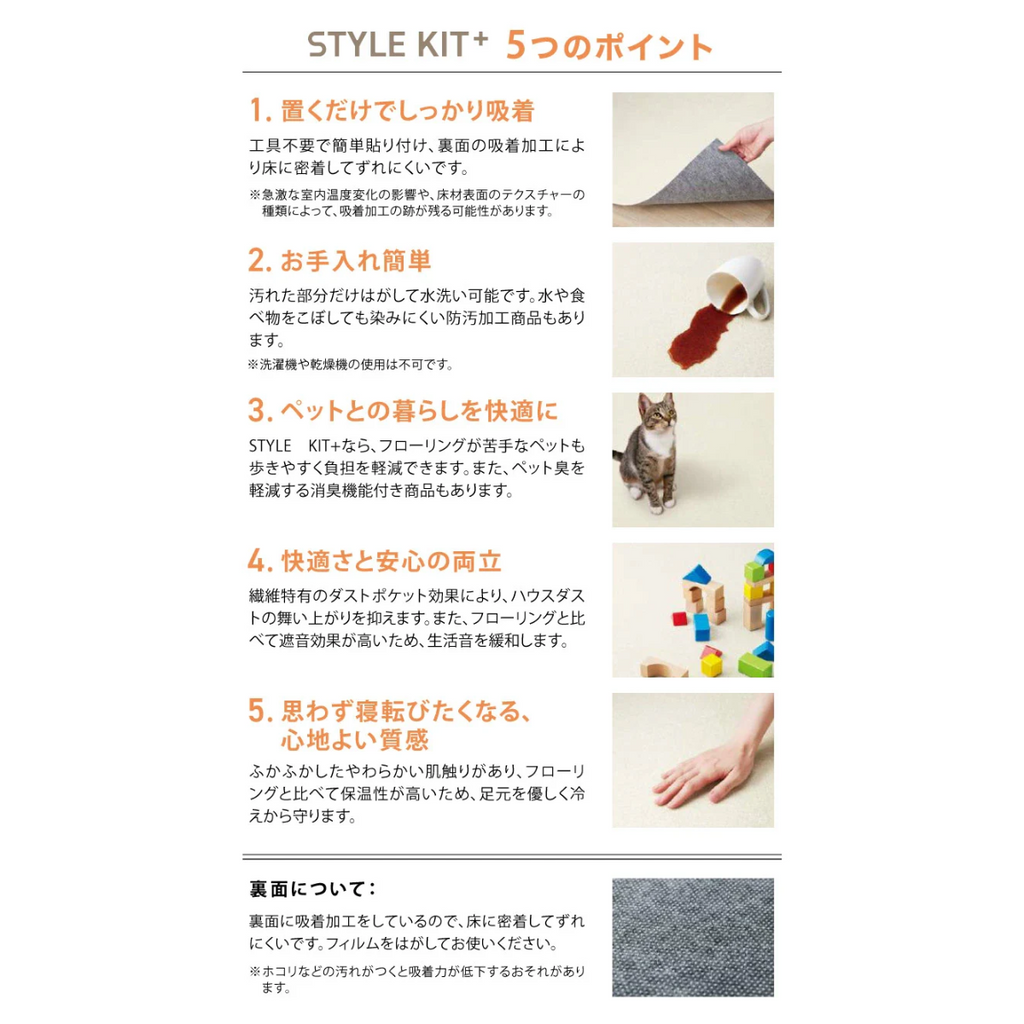 STYLE KIT+ 5つのポイント

1. 置くだけでしっかり吸着

工具不要で簡単貼り付け、裏面の吸着加工により床に密着してずれにくいです。

※急激な室内温度変化の影響や、床材表面のテクスチャーの種類によって、吸着加工の跡が残る可能性があります。

2. お手入れ簡単

汚れた部分だけはがして水洗い可能です。水や食べ物をこぼしても染みにくい防汚加工商品もあります。

※洗濯機や乾燥機の使用は不可です。

3. ペットとの暮らしを快適に

STYLE KIT+なら、フローリングが苦手なペットも歩きやすく負担を軽減できます。また、ペット臭を軽減する消臭機能付き商品もあります。

4. 快適さと安心の両立

繊維特有のダストポケット効果により、ハウスダストの舞い上がりを抑えます。また、フローリングと比べて遮音効果が高いため、生活音を緩和します。

5. 思わず寝転びたくなる、心地よい質感

ふかふかしたやわらかい肌触りがあり、フローリングと比べて保温性が高いため、足元を優しく冷えから守ります。

裏面について：

裏面に吸着加工をしているので、床に密着してずれにくいです。フィルムをはがしてお使いください。

※ホコリなどの汚れがつくと吸着力が低下するおそれがあります。