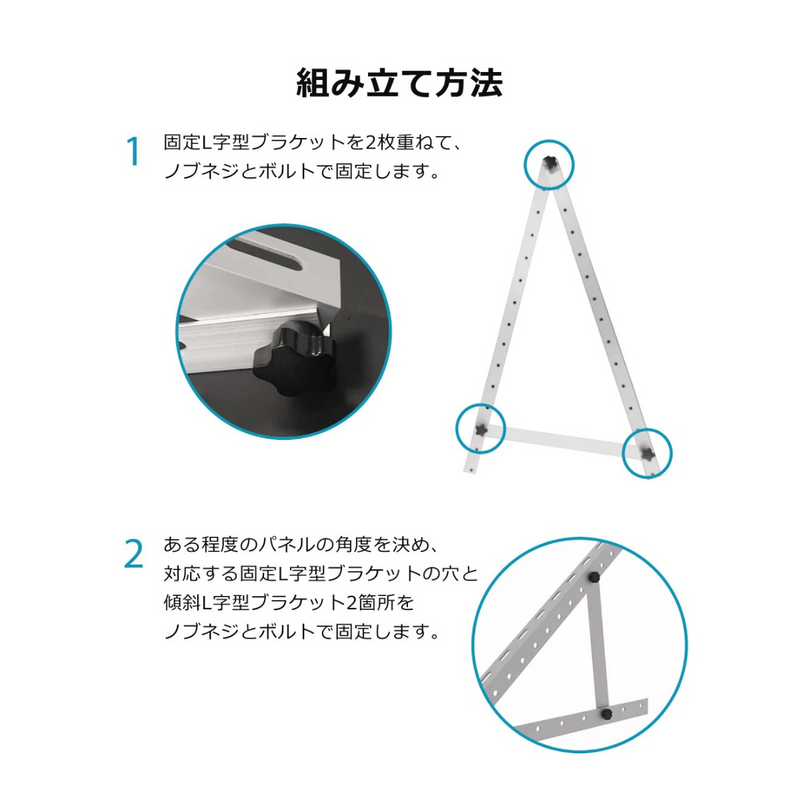 組み立て方法

1 固定L字型ブラケットを2枚重ねて、ノブネジとボルトで固定します。

2 ある程度のパネルの角度を決め、対応する固定L字型ブラケットの穴と傾斜L字型ブラケット2箇所をノブネジとボルトで固定します。