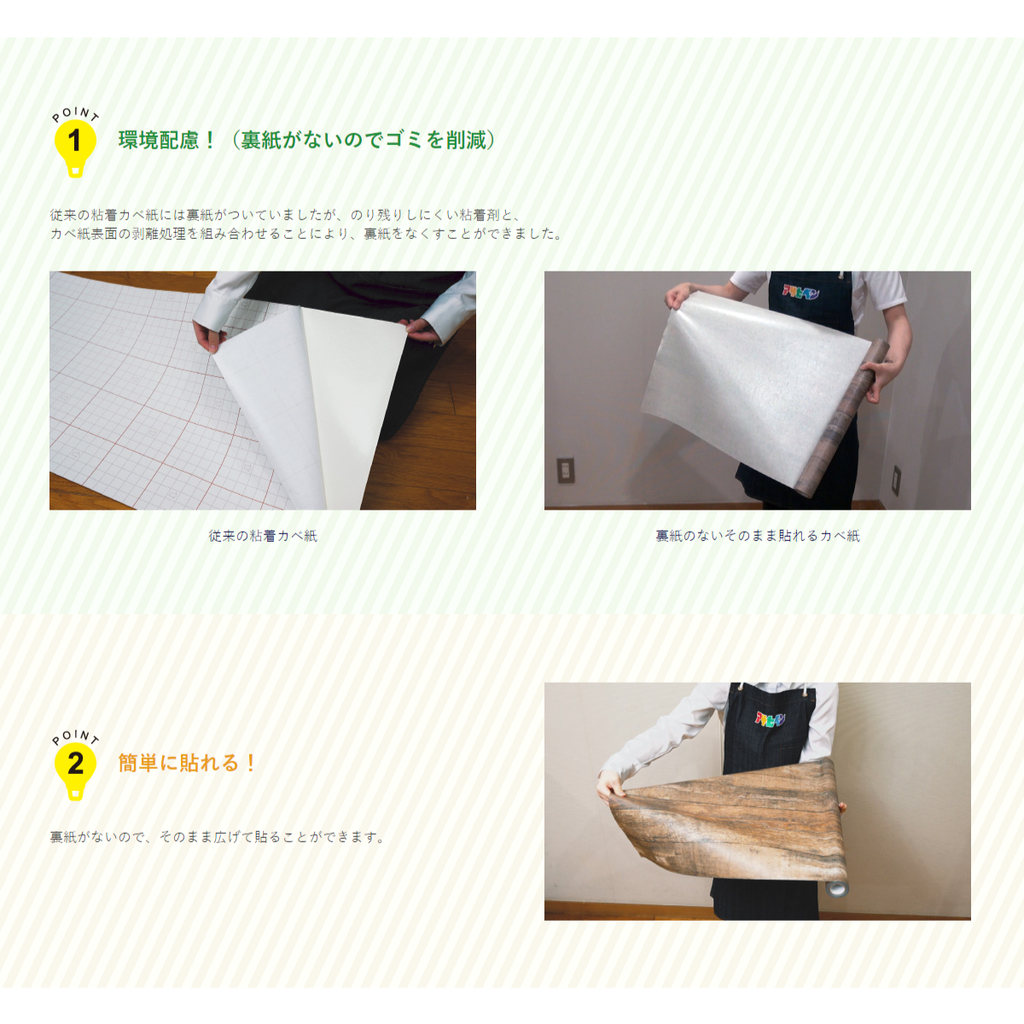 POINT
1
環境配慮！（裏紙がないのでゴミを削減）

従来の粘着カベ紙には裏紙がついていましたが、のり残りしにくい粘着剤と、カベ紙表面の剥離処理を組み合わせることにより、裏紙をなくすことができました。

アサヒペン

従来の粘着カベ紙

裏紙のないそのまま貼れるカベ紙

POINT
2
簡単に貼れる！

裏紙がないので、そのまま広げて貼ることができます。

アサヒペン