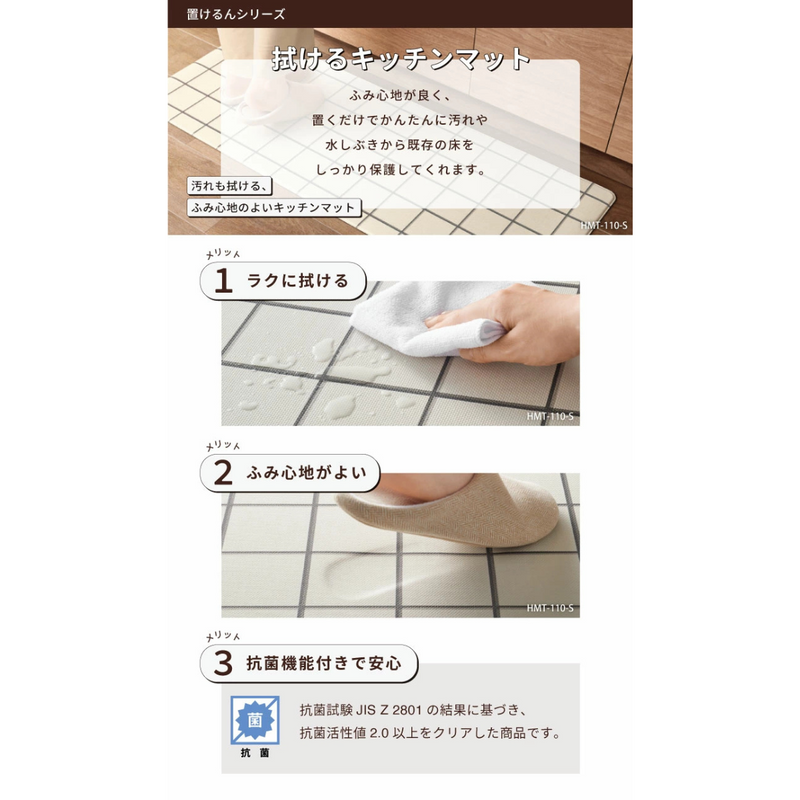 置けるんシリーズ

拭けるキッチンマット

ふみ心地が良く、
置くだけでかんたんに汚れや
水しぶきから既存の床を
しっかり保護してくれます。

汚れも拭ける、
ふみ心地のよいキッチンマット

HMT-110-S

メリット
1 ラクに拭ける

HMT-110-S

メリット
2 ふみ心地がよい

HMT-110-S

メリット
3 抗菌機能付きで安心

菌
抗菌

抗菌試験 JIS Z 2801 の結果に基づき、
抗菌活性値 2.0 以上をクリアした商品です。